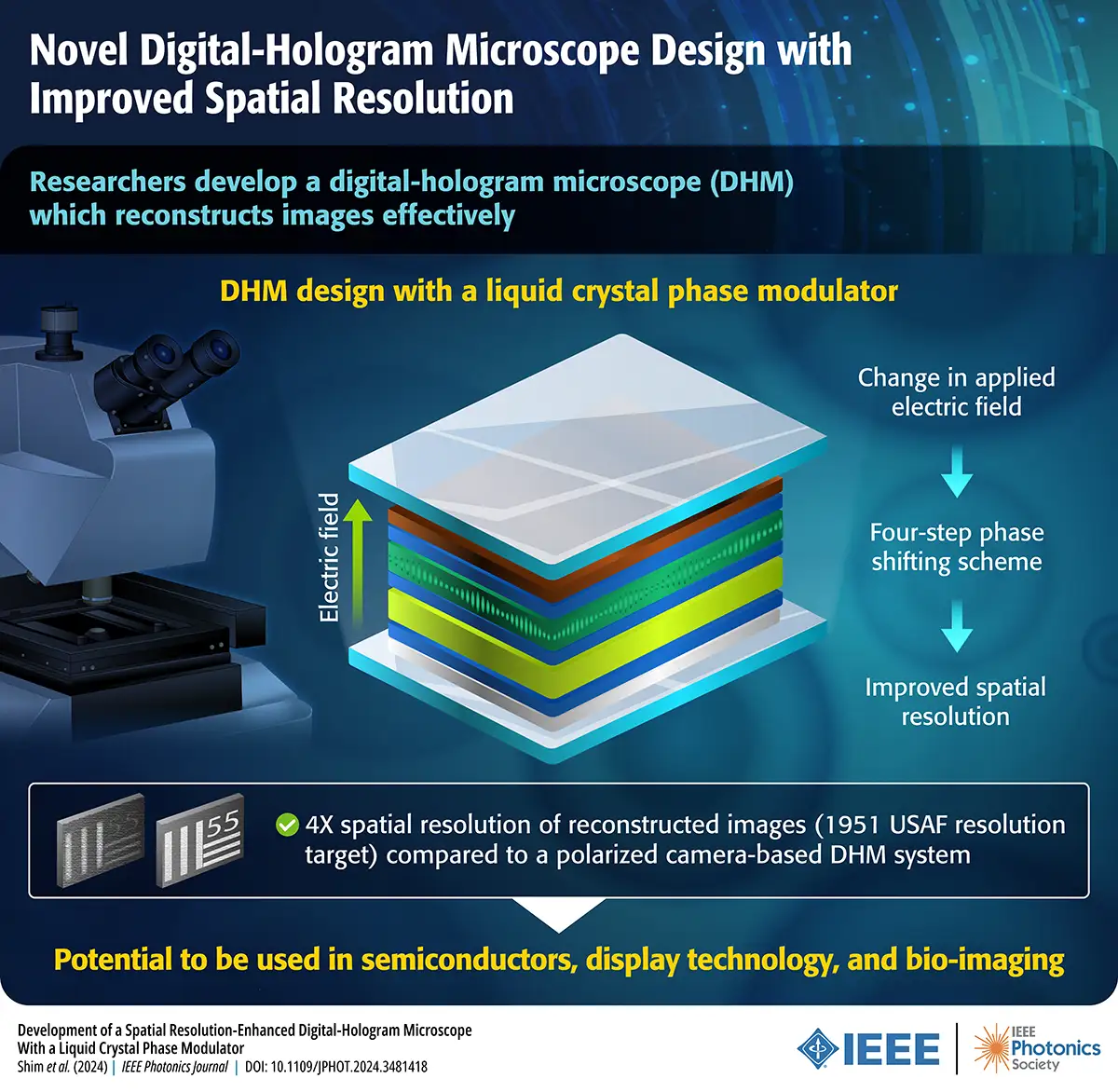 Novel Digital-Hologram Microscope Design with Improved Spatial Resolution

Researchers develop a digital-hologram microscope (DHM) which reconstructs images effectively

DHM design with a liquid crystal phase modulator

Electric field

Change in applied electric field

Four-step phase shifting scheme

Improved spatial resolution

55

4X spatial resolution of reconstructed images (1951 USAF resolution target) compared to a polarized camera-based DHM system

Potential to be used in semiconductors, display technology, and bio-imaging

Development of a Spatial Resolution-Enhanced Digital-Hologram Microscope With a Liquid Crystal Phase Modulator
Shim et al. (2024) | IEEE Photonics Journal | DOI: 10.1109/JPHOT.2024.3481418

IEEE

IEEE Photonics Society