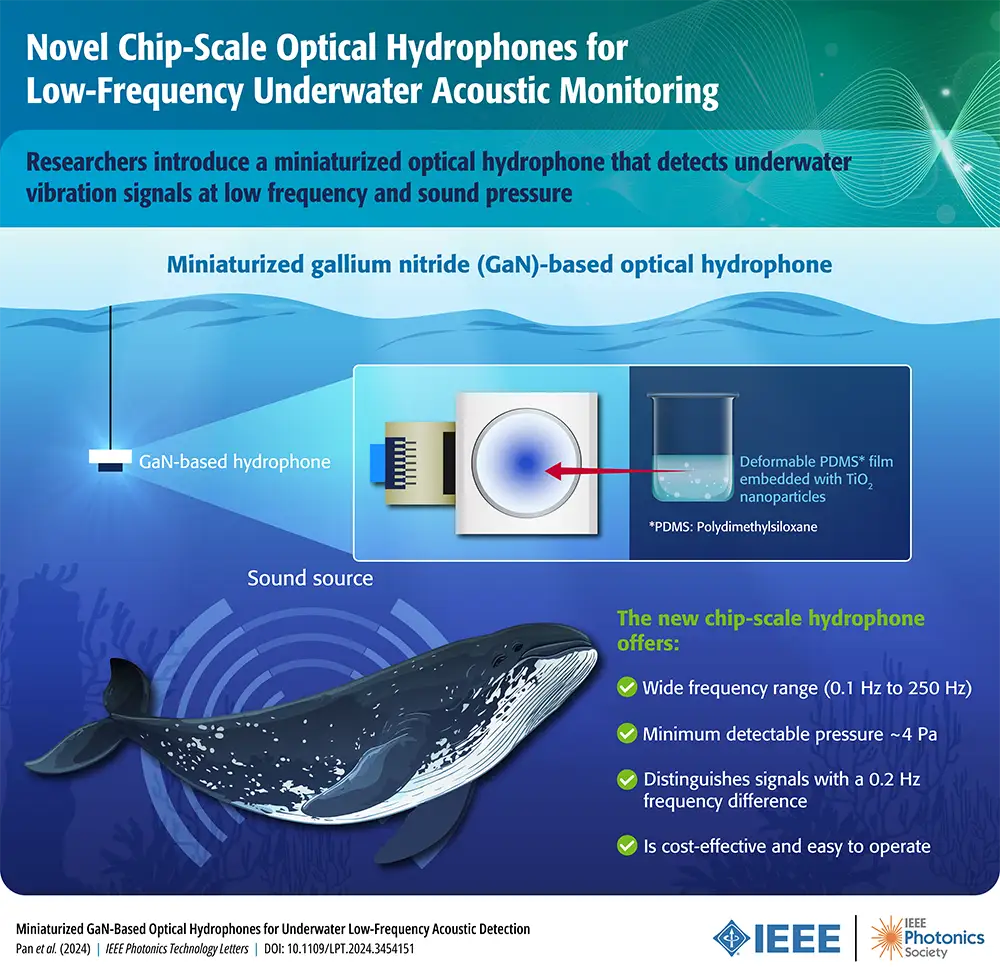 Novel Chip-Scale Optical Hydrophones for Low-Frequency Underwater Acoustic Monitoring

Researchers introduce a miniaturized optical hydrophone that detects underwater vibration signals at low frequency and sound pressure

Miniaturized gallium nitride (GaN)-based optical hydrophone

GaN-based hydrophone

Deformable PDMS* film embedded with $TiO_2$ nanoparticles

*PDMS: Polydimethylsiloxane

Sound source

The new chip-scale hydrophone offers:

Wide frequency range (0.1 Hz to 250 Hz)

Minimum detectable pressure ~4 Pa

Distinguishes signals with a 0.2 Hz frequency difference

Is cost-effective and easy to operate

Miniaturized GaN-Based Optical Hydrophones for Underwater Low-Frequency Acoustic Detection
Pan et al. (2024) | IEEE Photonics Technology Letters | DOI: 10.1109/LPT.2024.3454151

IEEE

IEEE Photonics Society